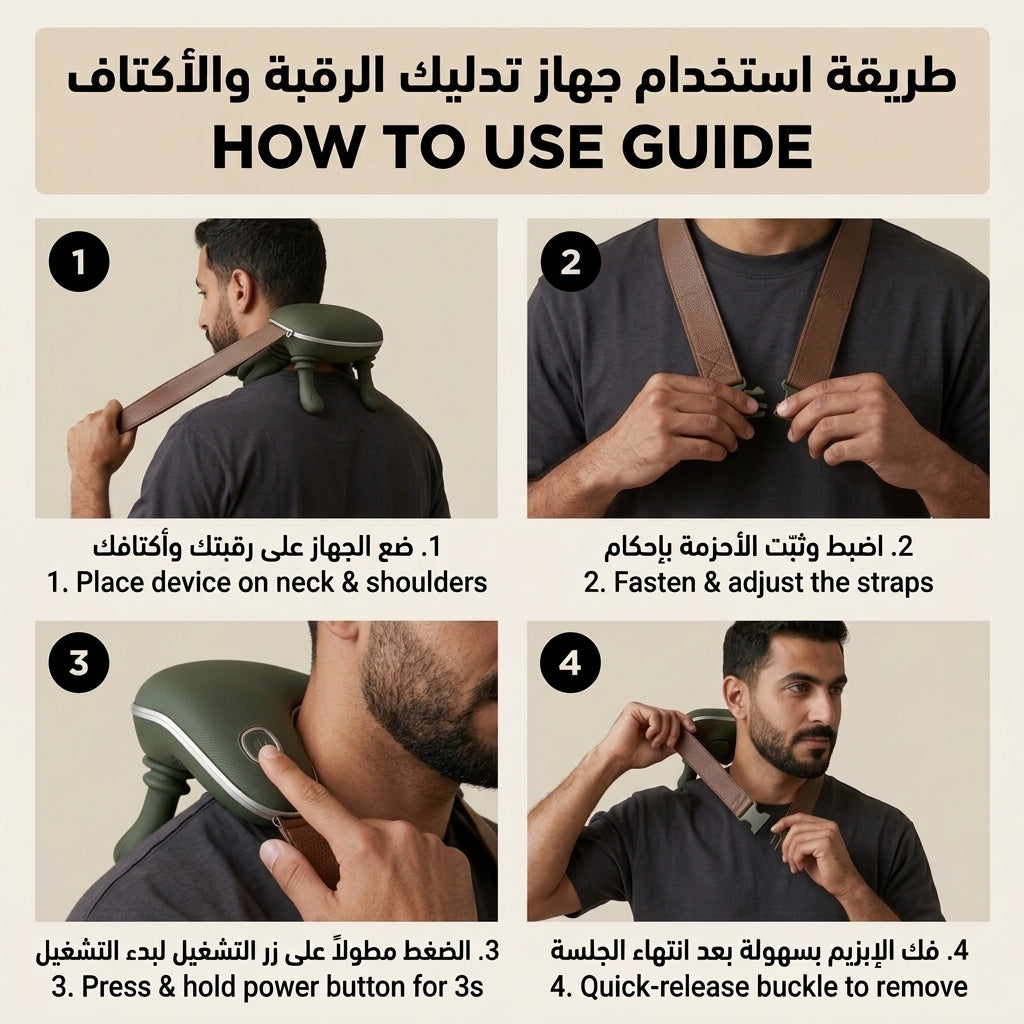 طريقة استخدام جهاز تدليك الرقبة والأكتاف
HOW TO USE GUIDE

1

1. ضع الجهاز على رقبتك وأكتافك
1. Place device on neck & shoulders

2

2. اضبط وثبّت الأحزمة بإحكام
2. Fasten & adjust the straps

3

3. الضغط مطولاً على زر التشغيل لبدء التشغيل
3. Press & hold power button for 3s

4

4. فك الإبزيم بسهولة بعد انتهاء الجلسة
4. Quick-release buckle to remove